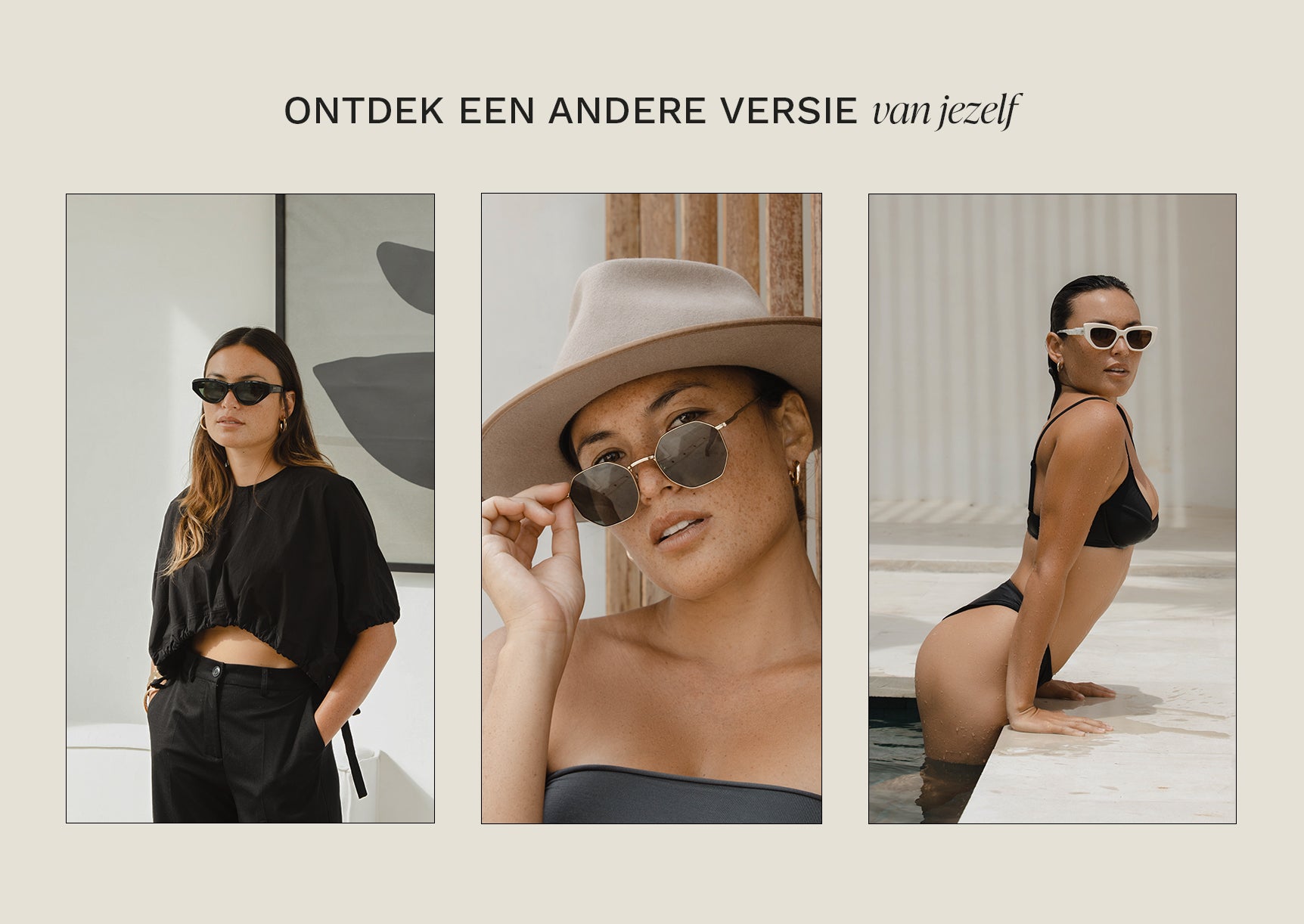 ONTDEK EEN ANDERE VERSIE van jezelf